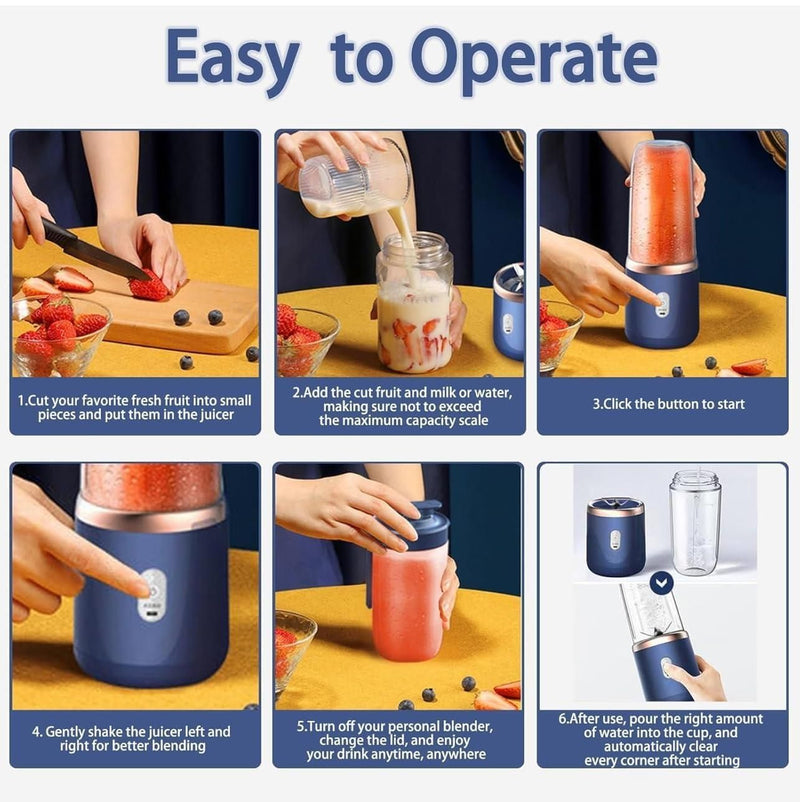 Easy to Operate

1.Cut your favorite fresh fruit into small pieces and put them in the juicer

2.Add the cut fruit and milk or water, making sure not to exceed the maximum capacity scale

3.Click the button to start

4. Gently shake the juicer left and right for better blending

5.Turn off your personal blender, change the lid, and enjoy your drink anytime, anywhere

6.After use, pour the right amount of water into the cup, and automatically clear every corner after starting